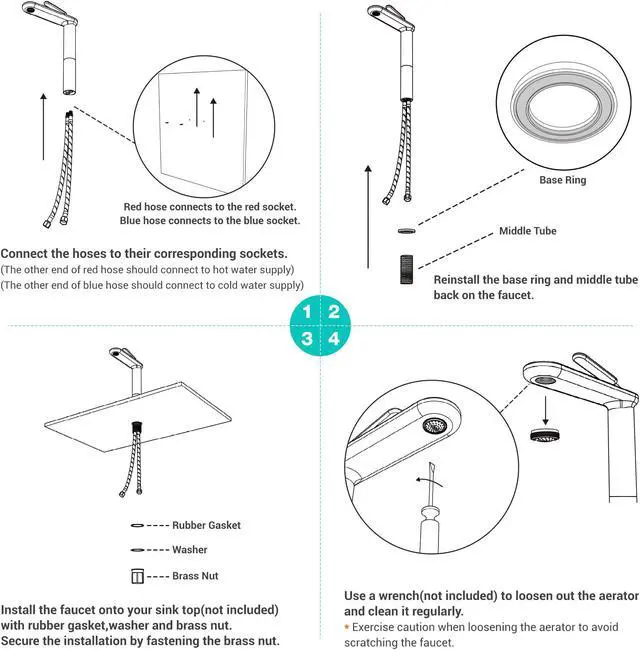 Red hose connects to the red socket.
Blue hose connects to the blue socket.

Connect the hoses to their corresponding sockets.
(The other end of red hose should connect to hot water supply)
(The other end of blue hose should connect to cold water supply)

Base Ring

Middle Tube

Reinstall the base ring and middle tube back on the faucet.

1 2
3 4

Rubber Gasket

Washer

Brass Nut

Install the faucet onto your sink top(not included) with rubber gasket,washer and brass nut.
Secure the installation by fastening the brass nut.

Use a wrench(not included) to loosen out the aerator and clean it regularly.
* Exercise caution when loosening the aerator to avoid scratching the faucet.