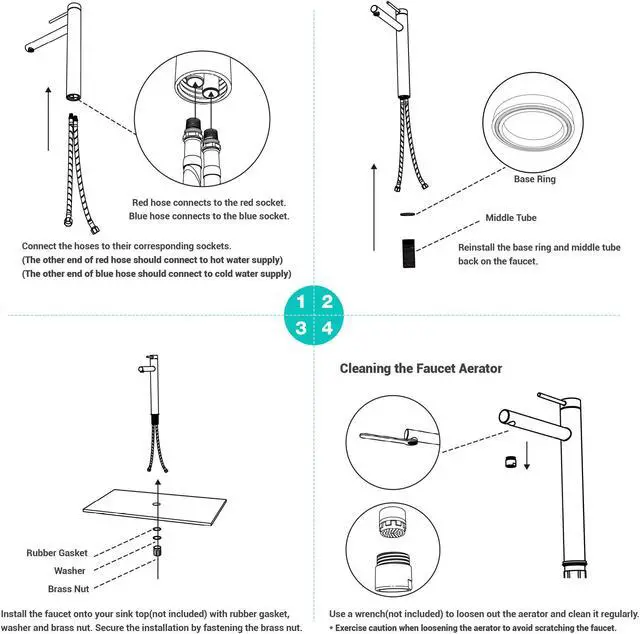 Red hose connects to the red socket.
Blue hose connects to the blue socket.

Connect the hoses to their corresponding sockets.
(The other end of red hose should connect to hot water supply)
(The other end of blue hose should connect to cold water supply)

Base Ring

Middle Tube

Reinstall the base ring and middle tube back on the faucet.

1 2
3 4

Rubber Gasket
Washer
Brass Nut

Install the faucet onto your sink top(not included) with rubber gasket, washer and brass nut. Secure the installation by fastening the brass nut.

Cleaning the Faucet Aerator

Use a wrench(not included) to loosen out the aerator and clean it regularly.
* Exercise caution when loosening the aerator to avoid scratching the faucet.