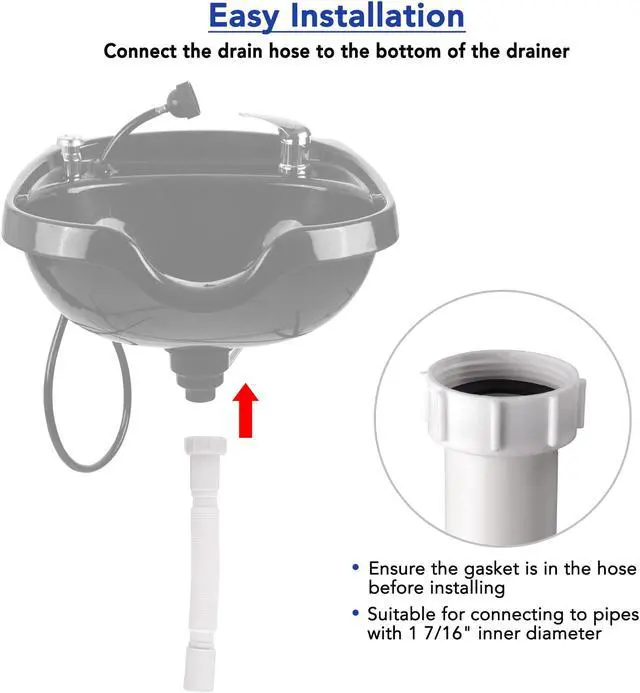 Easy Installation

Connect the drain hose to the bottom of the drainer

• Ensure the gasket is in the hose before installing

• Suitable for connecting to pipes with 1 7/16" inner diameter