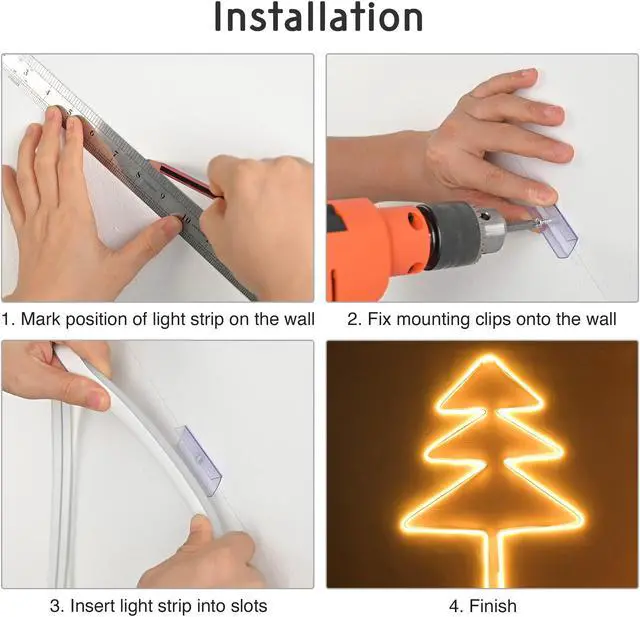 Installation

1. Mark position of light strip on the wall

2. Fix mounting clips onto the wall

3. Insert light strip into slots

4. Finish