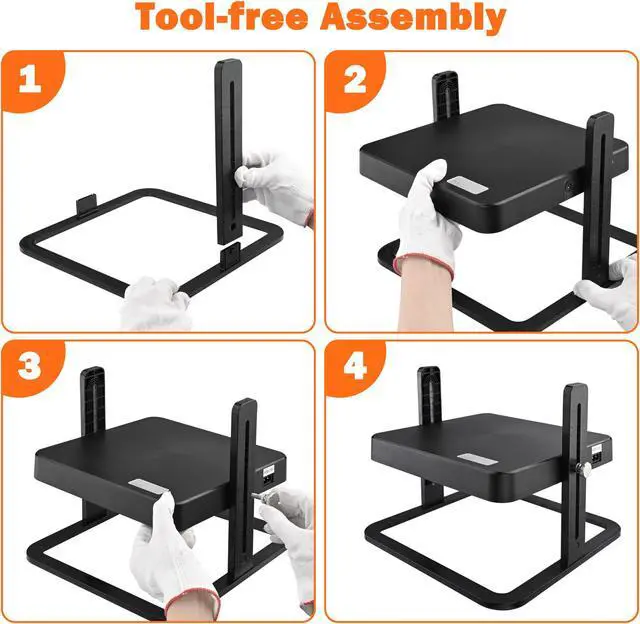 Tool-free Assembly

1

2

3

4