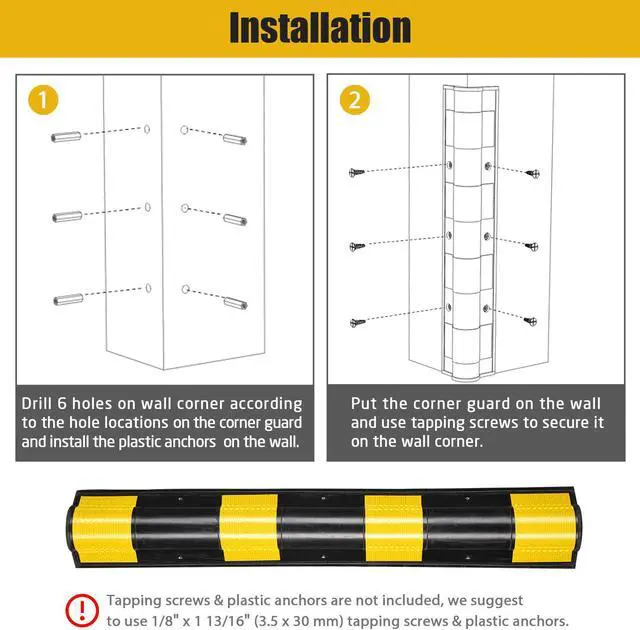 Installation

1

Drill 6 holes on wall corner according to the hole locations on the corner guard and install the plastic anchors on the wall.

2

Put the corner guard on the wall and use tapping screws to secure it on the wall corner.

!

Tapping screws & plastic anchors are not included, we suggest to use 1/8" x 1 13/16" (3.5 x 30 mm) tapping screws & plastic anchors.