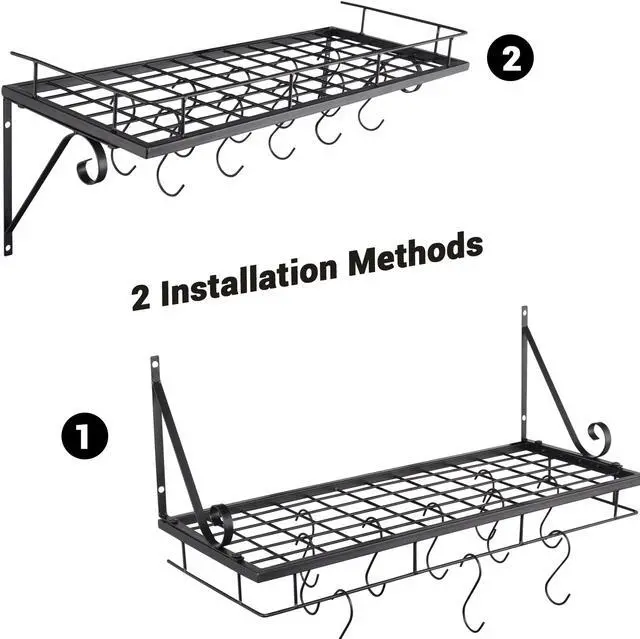 2

2 Installation Methods

1