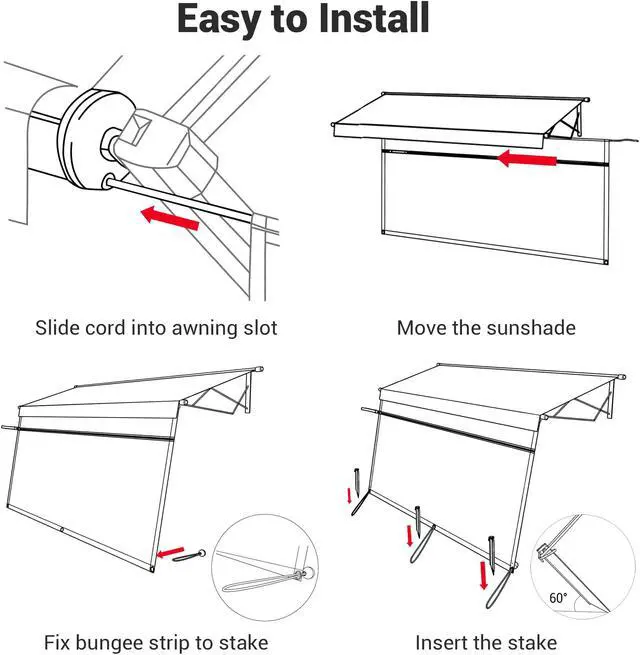 Easy to Install

Slide cord into awning slot

Move the sunshade

Fix bungee strip to stake

60°

Insert the stake