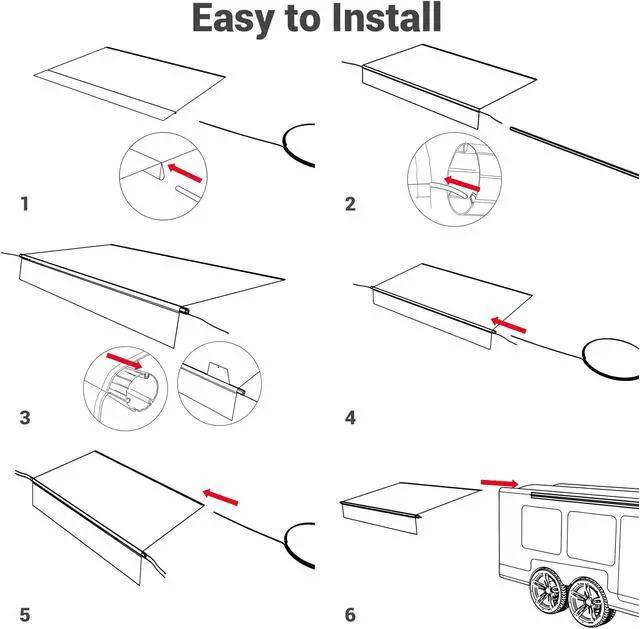 Easy to Install

1

2

3

4

5

6