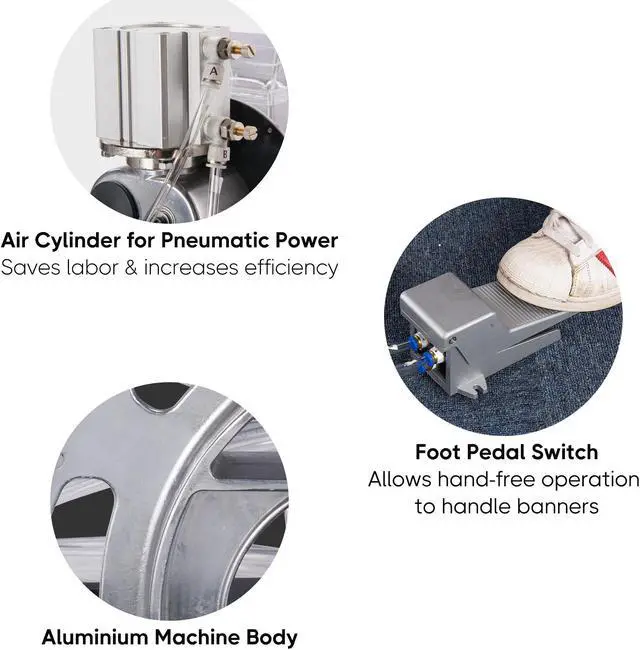 A

B

Air Cylinder for Pneumatic Power
Saves labor & increases efficiency

Foot Pedal Switch
Allows hand-free operation to handle banners

Aluminium Machine Body