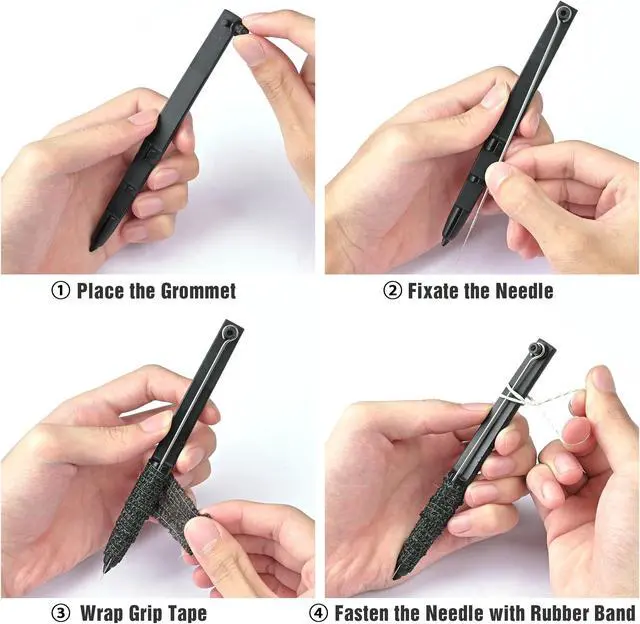 ① Place the Grommet

② Fixate the Needle

③ Wrap Grip Tape

④ Fasten the Needle with Rubber Band