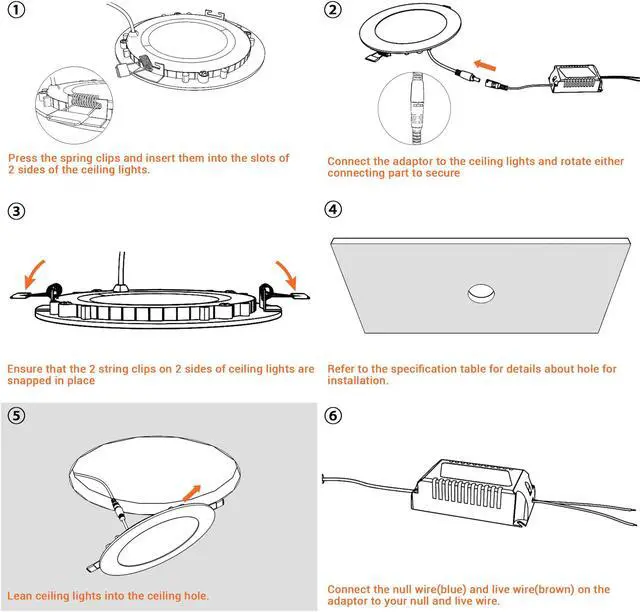 ①

Press the spring clips and insert them into the slots of 2 sides of the ceiling lights.

②

Connect the adaptor to the ceiling lights and rotate either connecting part to secure

③

Ensure that the 2 string clips on 2 sides of ceiling lights are snapped in place

④

Refer to the specification table for details about hole for installation.

⑤

Lean ceiling lights into the ceiling hole.

⑥

Connect the null wire(blue) and live wire(brown) on the adaptor to your null and live wire.