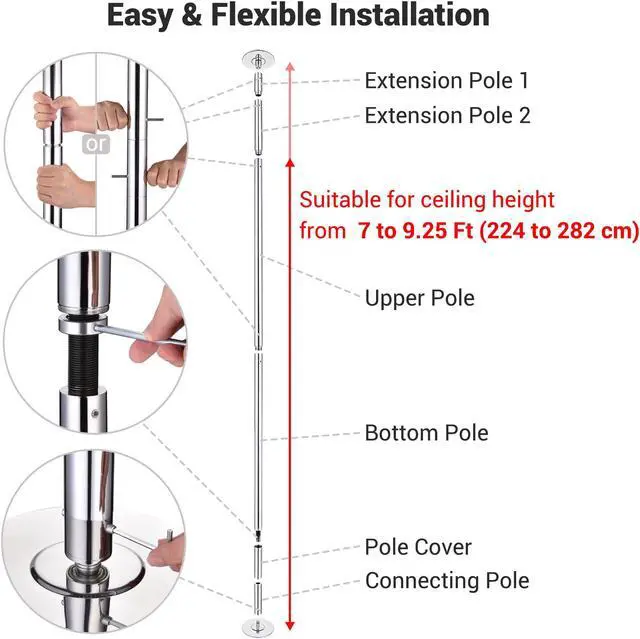 Easy & Flexible Installation

or

Extension Pole 1

Extension Pole 2

Suitable for ceiling height from 7 to 9.25 Ft (224 to 282 cm)

Upper Pole

Bottom Pole

Pole Cover

Connecting Pole