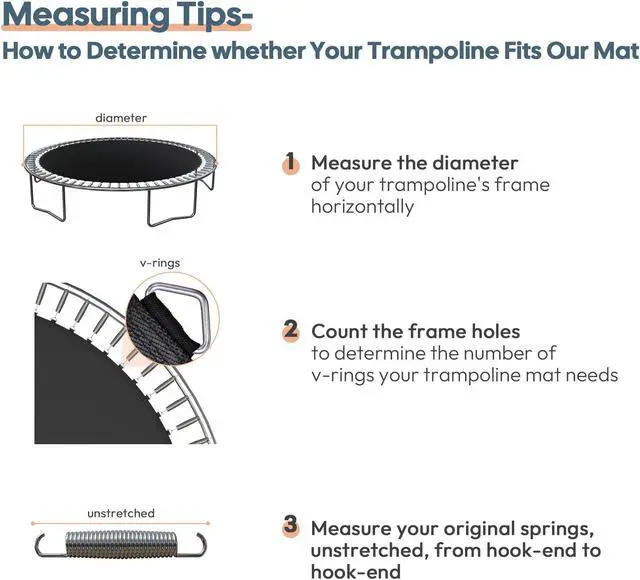 Measuring Tips-
How to Determine whether Your Trampoline Fits Our Mat

diameter

1 Measure the diameter
of your trampoline's frame horizontally

v-rings

2 Count the frame holes
to determine the number of v-rings your trampoline mat needs

unstretched

3 Measure your original springs, unstretched, from hook-end to hook-end