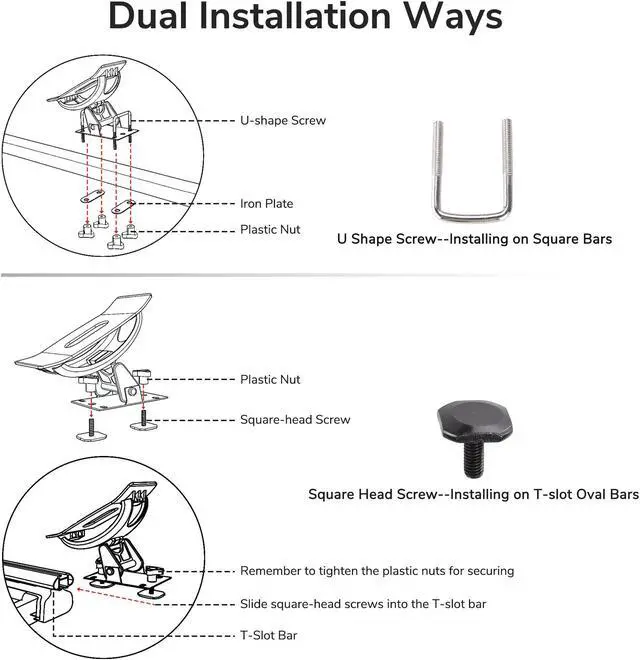 Dual Installation Ways

U-shape Screw

Iron Plate

Plastic Nut

U Shape Screw--Installing on Square Bars

Plastic Nut

Square-head Screw

Square Head Screw--Installing on T-slot Oval Bars

Remember to tighten the plastic nuts for securing

Slide square-head screws into the T-slot bar

T-Slot Bar