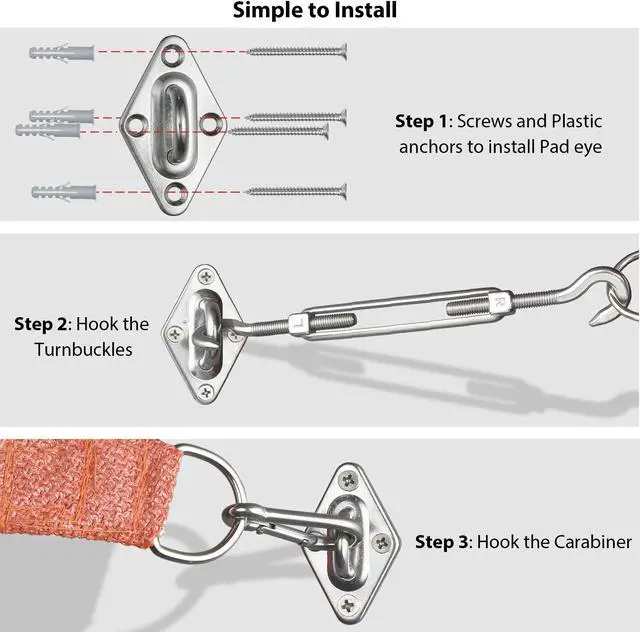 Simple to Install

Step 1: Screws and Plastic anchors to install Pad eye

Step 2: Hook the Turnbuckles

L

R

Step 3: Hook the Carabiner