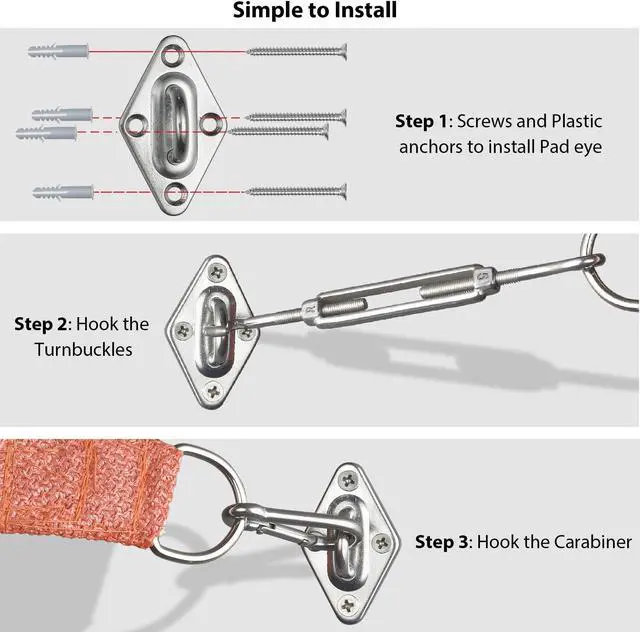 Simple to Install

Step 1: Screws and Plastic anchors to install Pad eye

Step 2: Hook the Turnbuckles

Step 3: Hook the Carabiner