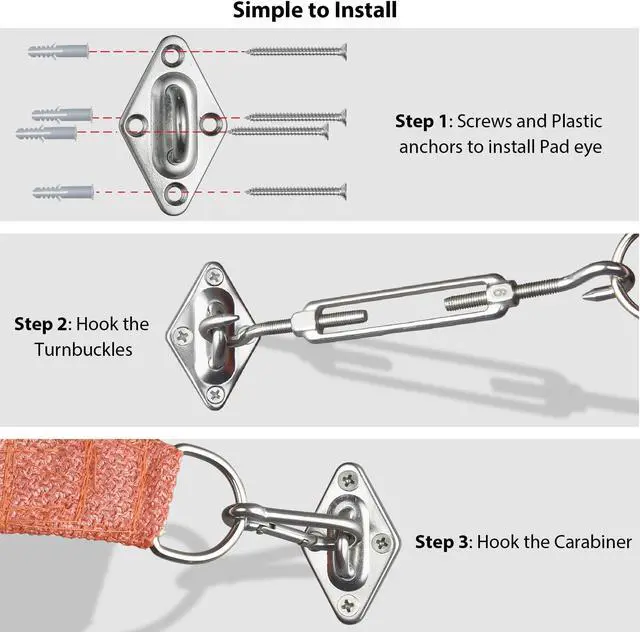 Simple to Install

Step 1: Screws and Plastic anchors to install Pad eye

Step 2: Hook the Turnbuckles

Step 3: Hook the Carabiner