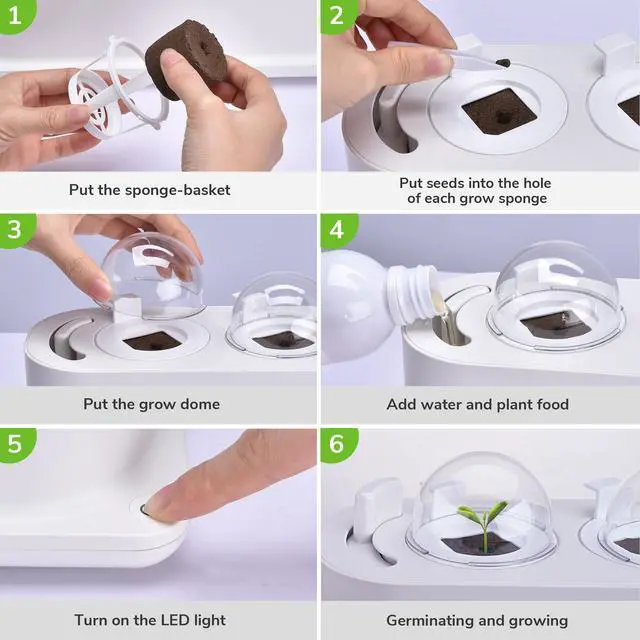 1

Put the sponge-basket

2

Put seeds into the hole of each grow sponge

3

Put the grow dome

4

Add water and plant food

5

Turn on the LED light

6

Germinating and growing