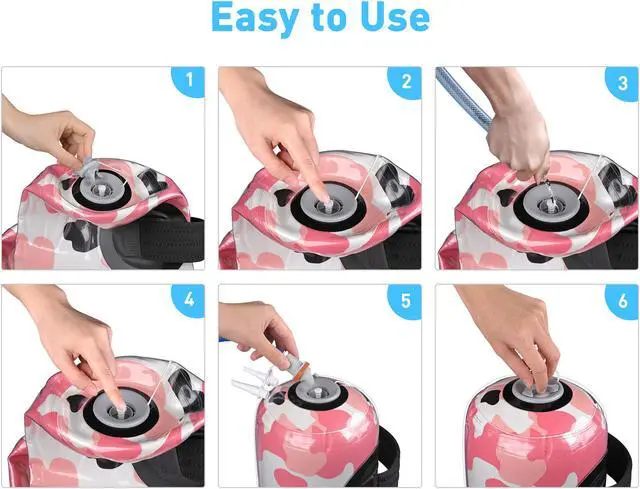 Easy to Use

1

2

3

4

5

6