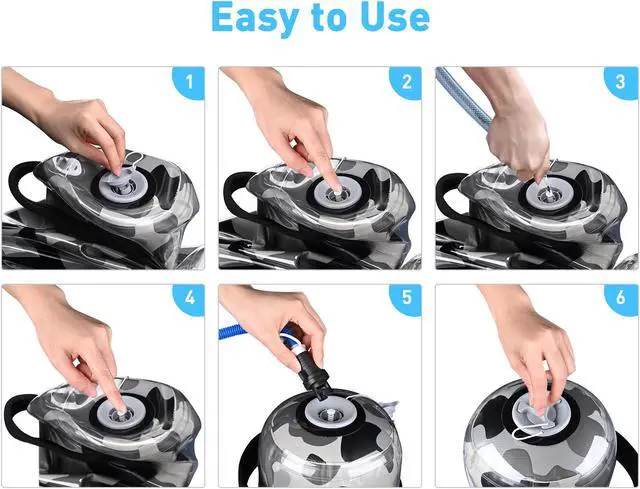 Easy to Use

1

2

3

4

5

6