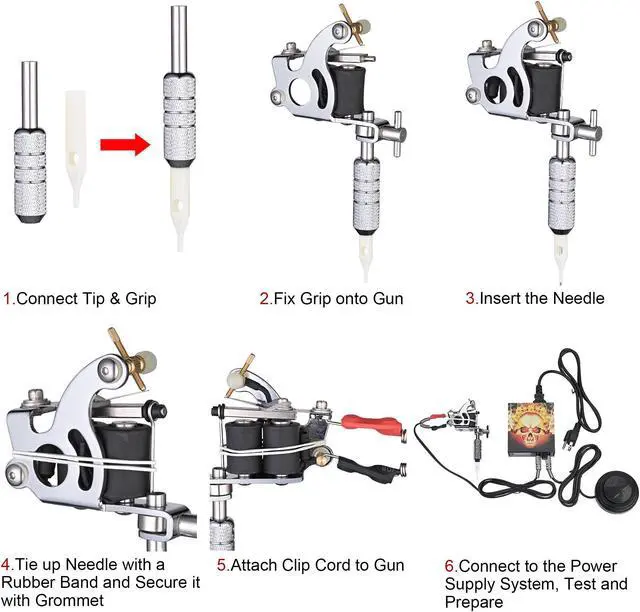 1.Connect Tip & Grip

2.Fix Grip onto Gun

3.Insert the Needle

4.Tie up Needle with a Rubber Band and Secure it with Grommet

5.Attach Clip Cord to Gun

6.Connect to the Power Supply System, Test and Prepare