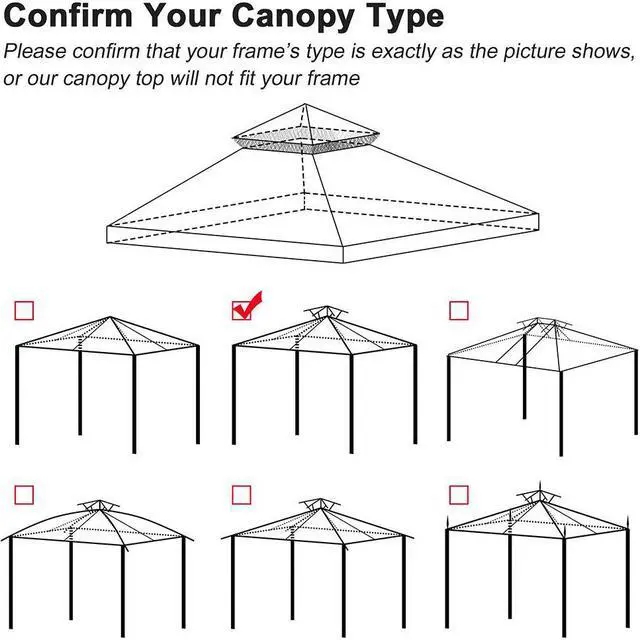 Confirm Your Canopy Type

Please confirm that your frame's type is exactly as the picture shows, or our canopy top will not fit your frame