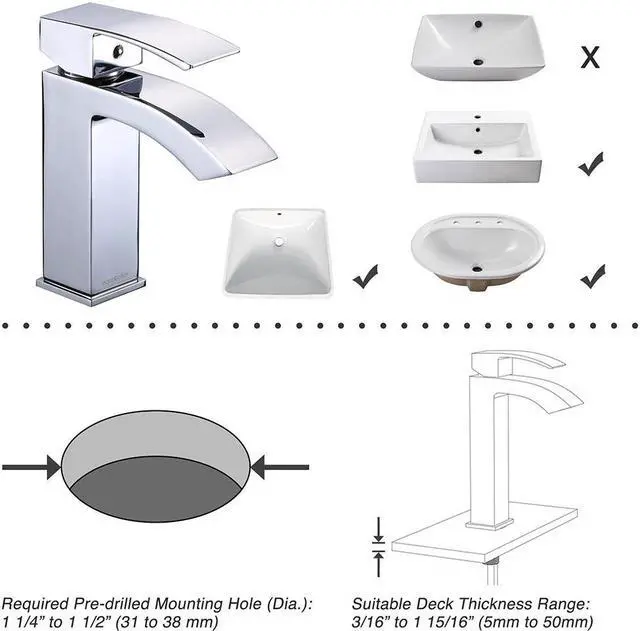 X

Required Pre-drilled Mounting Hole (Dia.): 1 1/4” to 1 1/2” (31 to 38 mm)

Suitable Deck Thickness Range: 3/16” to 1 15/16” (5mm to 50mm)