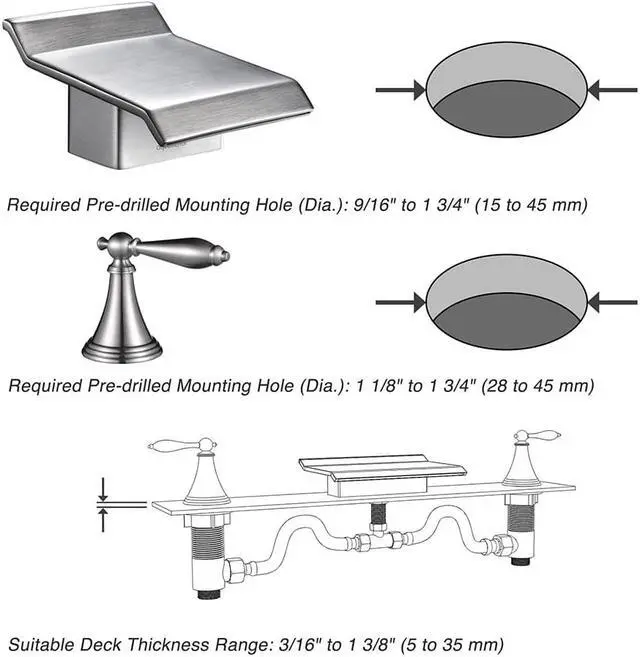 Required Pre-drilled Mounting Hole (Dia.): 9/16" to 1 3/4" (15 to 45 mm)

Required Pre-drilled Mounting Hole (Dia.): 1 1/8" to 1 3/4" (28 to 45 mm)

Suitable Deck Thickness Range: 3/16" to 1 3/8" (5 to 35 mm)