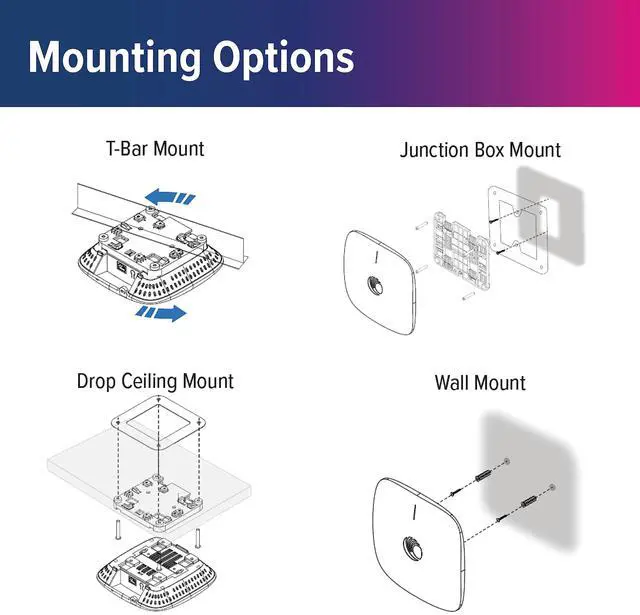 Mounting Options

T-Bar Mount

Junction Box Mount

Drop Ceiling Mount

Wall Mount