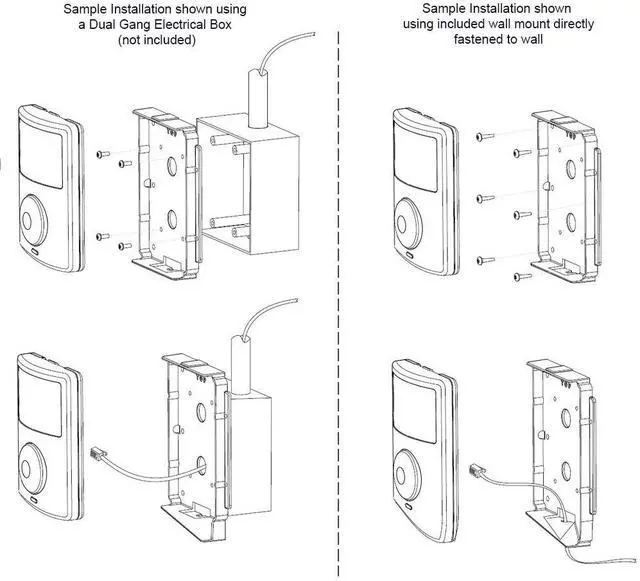 Sample Installation shown using a Dual Gang Electrical Box (not included)

Sample Installation shown using included wall mount directly fastened to wall