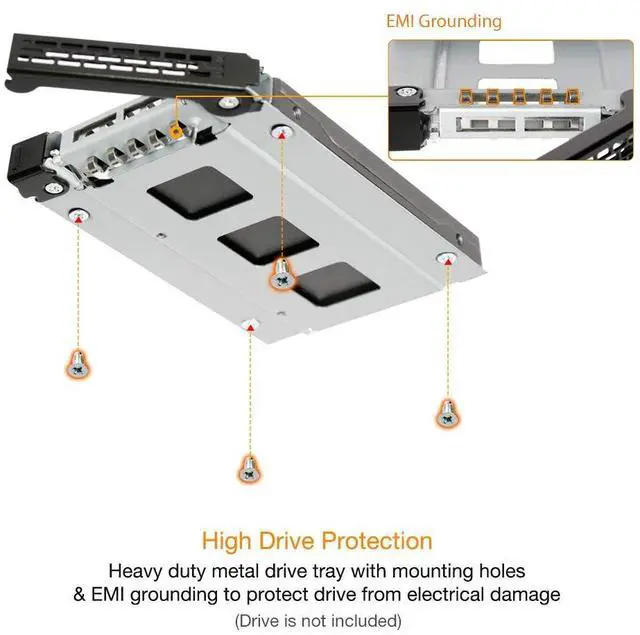 EMI Grounding

High Drive Protection

Heavy duty metal drive tray with mounting holes & EMI grounding to protect drive from electrical damage

(Drive is not included)