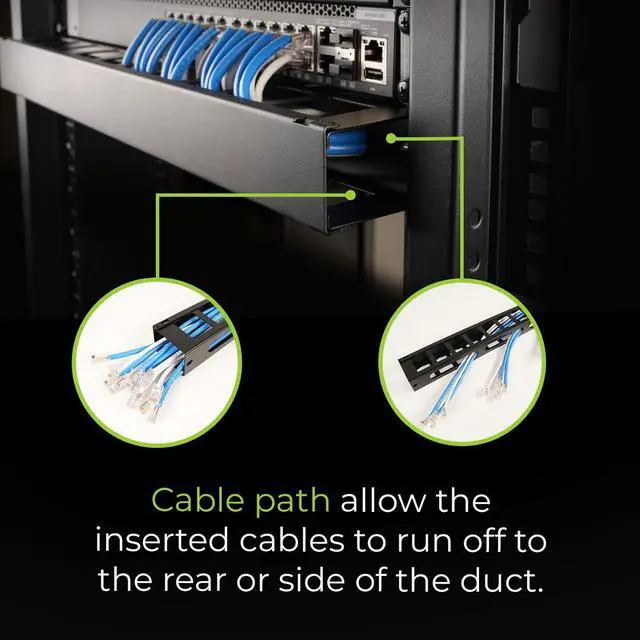 Cable path allow the inserted cables to run off to the rear or side of the duct.