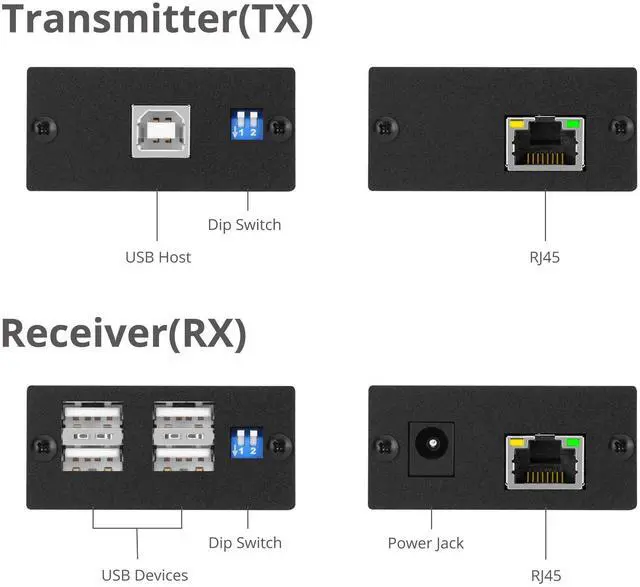 Transmitter(TX)

1 2

Dip Switch

USB Host

RJ45

Receiver(RX)

1 2

Dip Switch

USB Devices

Power Jack

RJ45