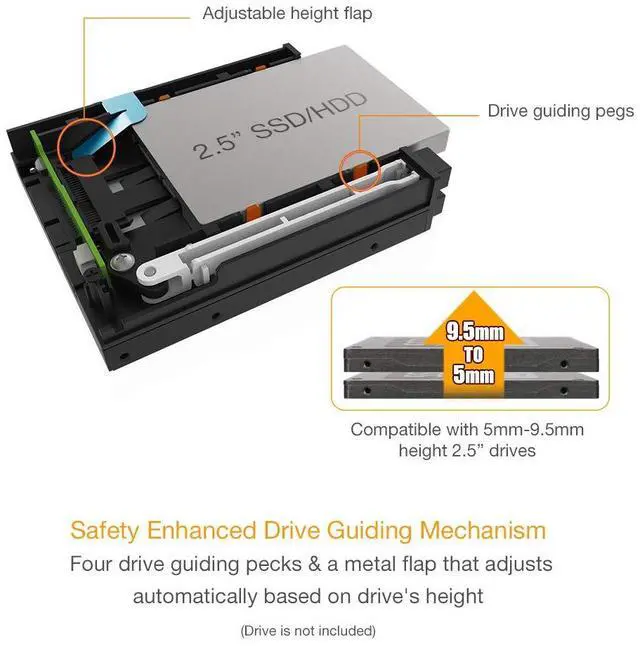 Adjustable height flap

2.5" SSD/HDD

Drive guiding pegs

9.5mm TO 5mm

Compatible with 5mm-9.5mm height 2.5" drives

Safety Enhanced Drive Guiding Mechanism

Four drive guiding pecks & a metal flap that adjusts automatically based on drive's height

(Drive is not included)