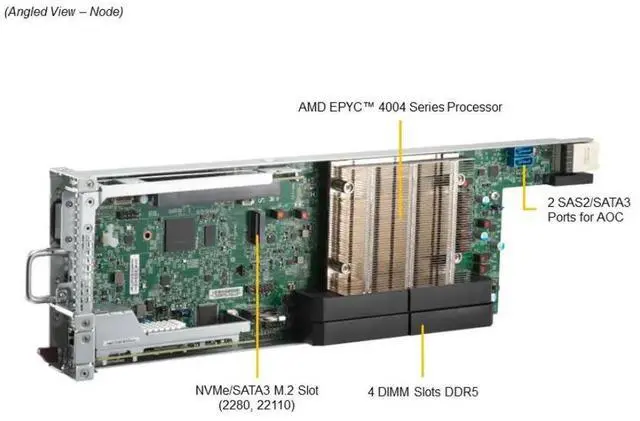 (Angled View – Node)

AMD EPYC™ 4004 Series Processor

2 SAS2/SATA3 Ports for AOC

NVMe/SATA3 M.2 Slot (2280, 22110)

4 DIMM Slots DDR5