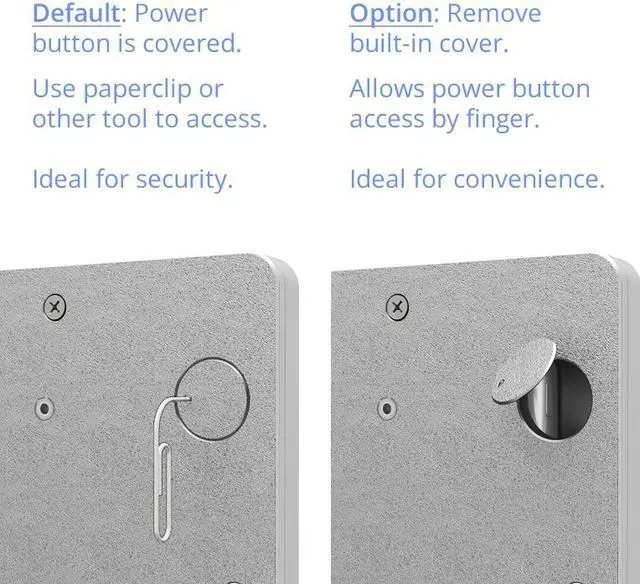 Default: Power button is covered.

Use paperclip or other tool to access.

Ideal for security.

Option: Remove built-in cover.

Allows power button access by finger.

Ideal for convenience.