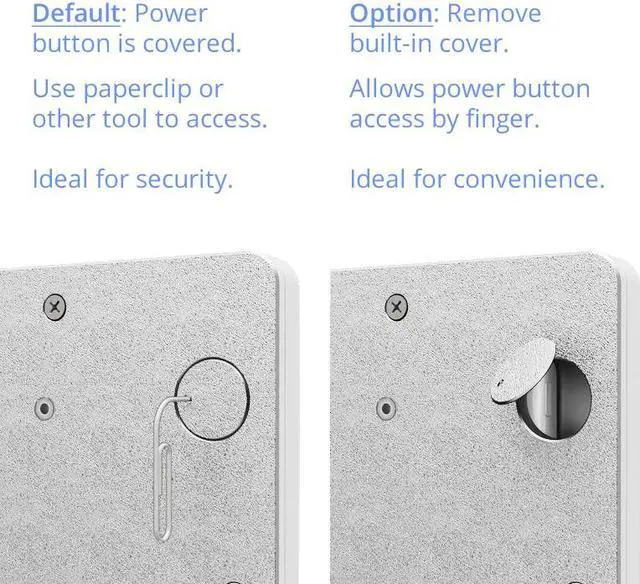 Default: Power button is covered.

Use paperclip or other tool to access.

Ideal for security.

Option: Remove built-in cover.

Allows power button access by finger.

Ideal for convenience.