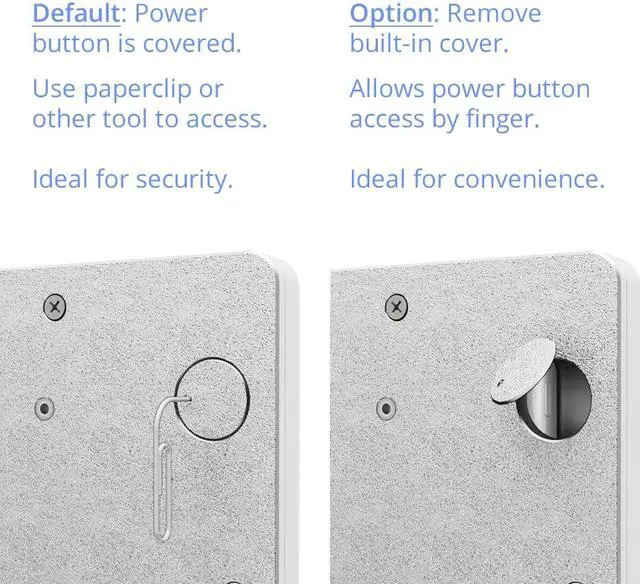 Default: Power button is covered.

Use paperclip or other tool to access.

Ideal for security.

Option: Remove built-in cover.

Allows power button access by finger.

Ideal for convenience.