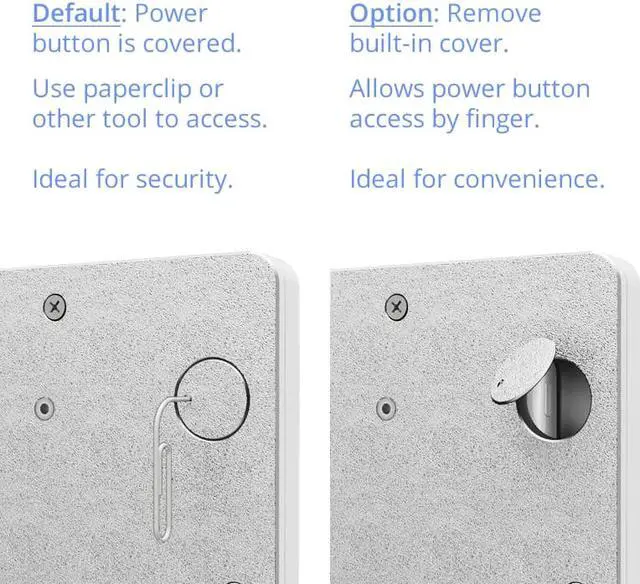 Default: Power button is covered.

Use paperclip or other tool to access.

Ideal for security.

Option: Remove built-in cover.

Allows power button access by finger.

Ideal for convenience.