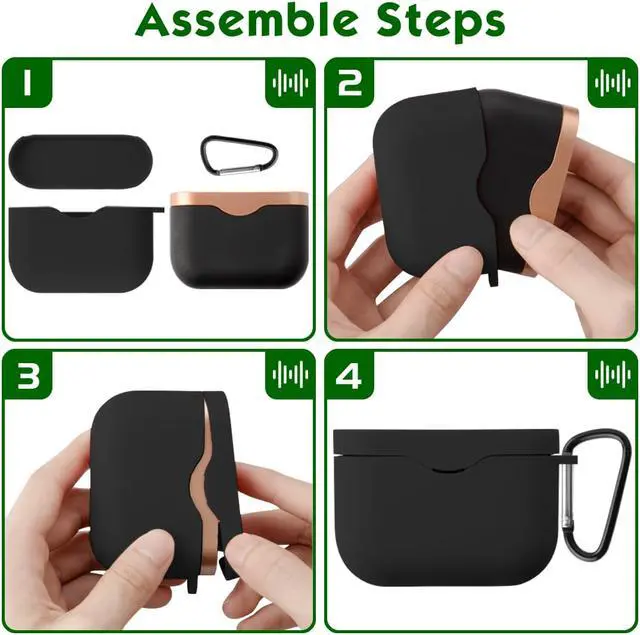 Assemble Steps

1

2

3

4