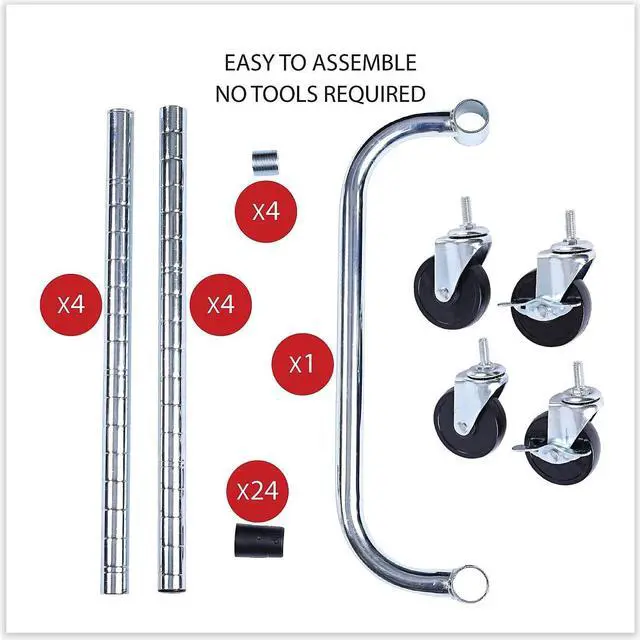 EASY TO ASSEMBLE
NO TOOLS REQUIRED

X4

X4

X4

X1

X24