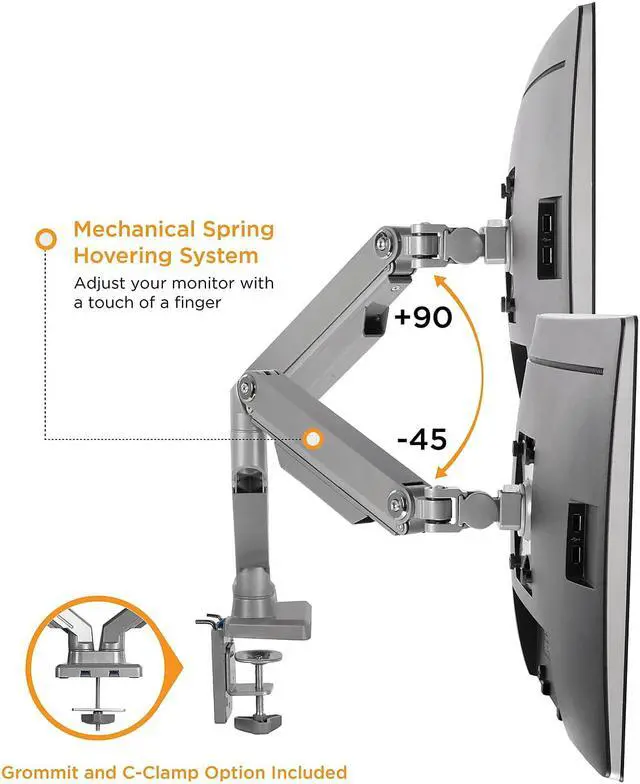 Mechanical Spring Hovering System

Adjust your monitor with a touch of a finger

+90

-45

Grommit and C-Clamp Option Included