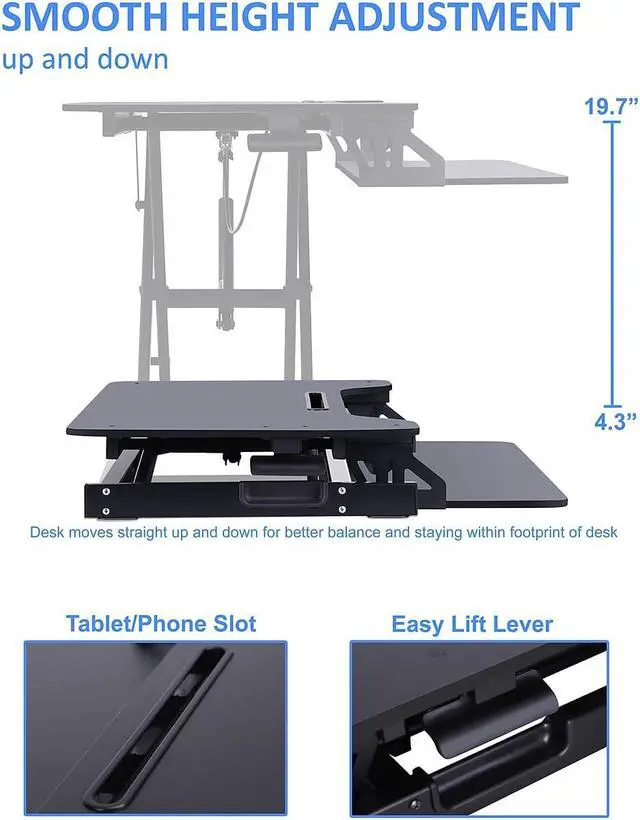 SMOOTH HEIGHT ADJUSTMENT
up and down

19.7"

4.3"

Desk moves straight up and down for better balance and staying within footprint of desk

Tablet/Phone Slot

Easy Lift Lever