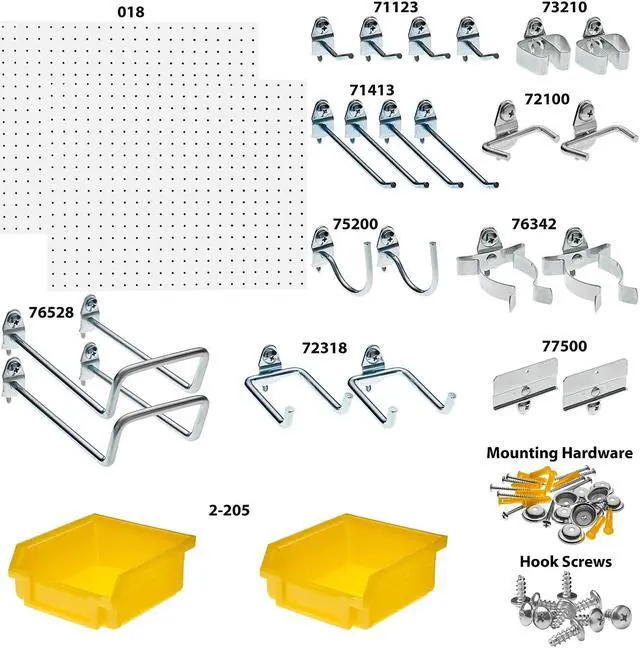 018

71123

73210

71413

72100

75200

76342

76528

72318

77500

Mounting Hardware

2-205

Hook Screws