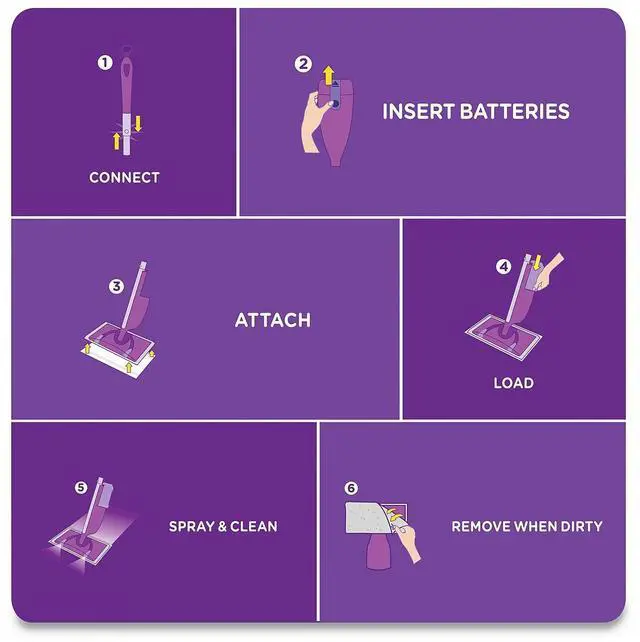 1
CONNECT

2
INSERT BATTERIES

3
ATTACH

4
LOAD

5
SPRAY & CLEAN

6
REMOVE WHEN DIRTY