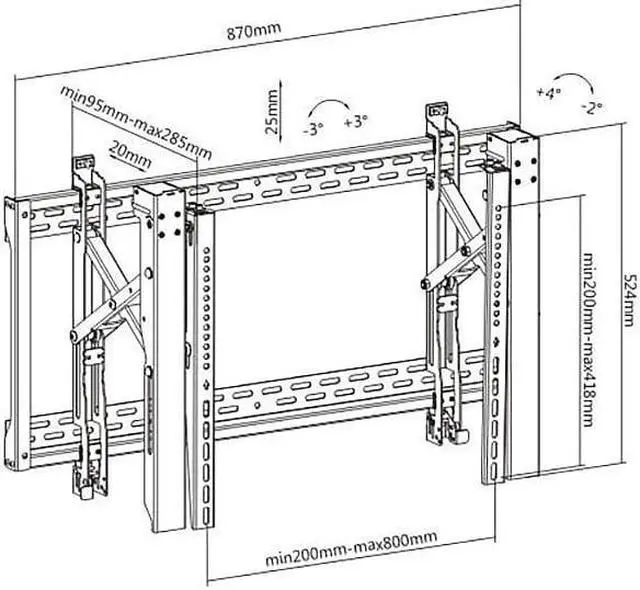 870mm
min95mm-max285mm
20mm
25mm
-3°
+3°
+4°
-2°
524mm
min200mm-max418mm
min200mm-max800mm