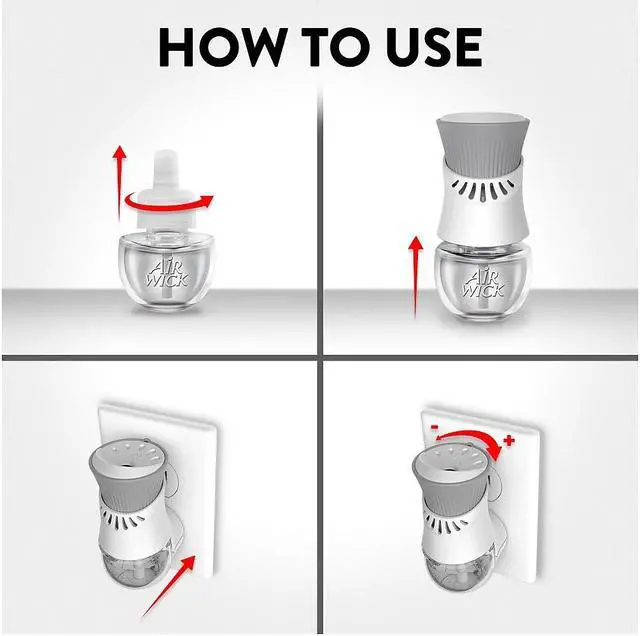 HOW TO USE

AIR WICK

AIR WICK

-
+