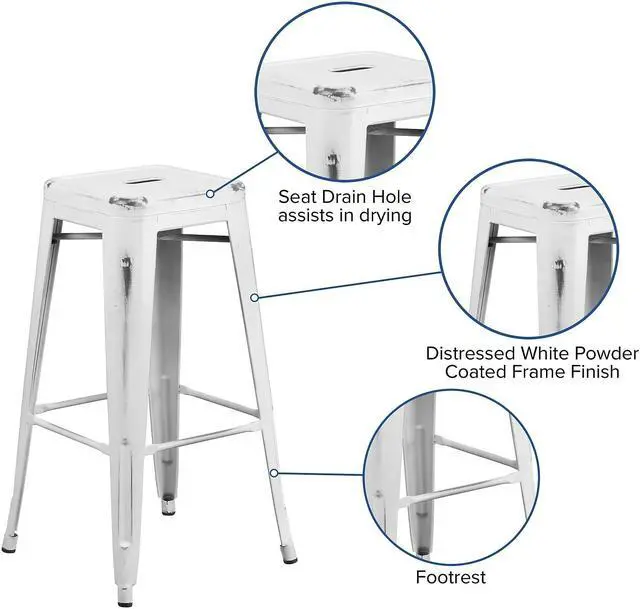 Seat Drain Hole assists in drying

Distressed White Powder Coated Frame Finish

Footrest