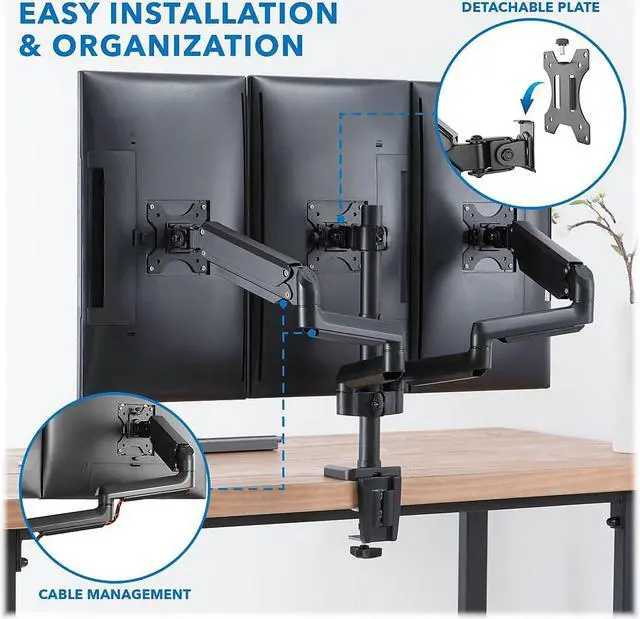 EASY INSTALLATION & ORGANIZATION

DETACHABLE PLATE

CABLE MANAGEMENT