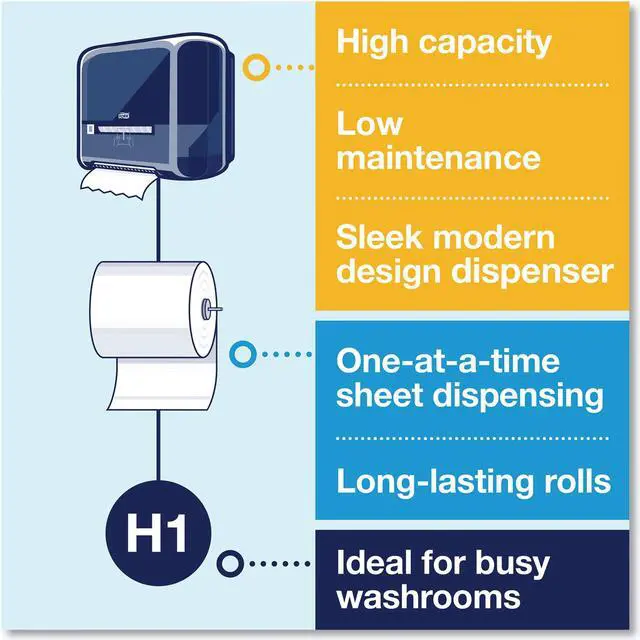 High capacity

Low maintenance

Sleek modern design dispenser

One-at-a-time sheet dispensing

Long-lasting rolls

H1

Ideal for busy washrooms