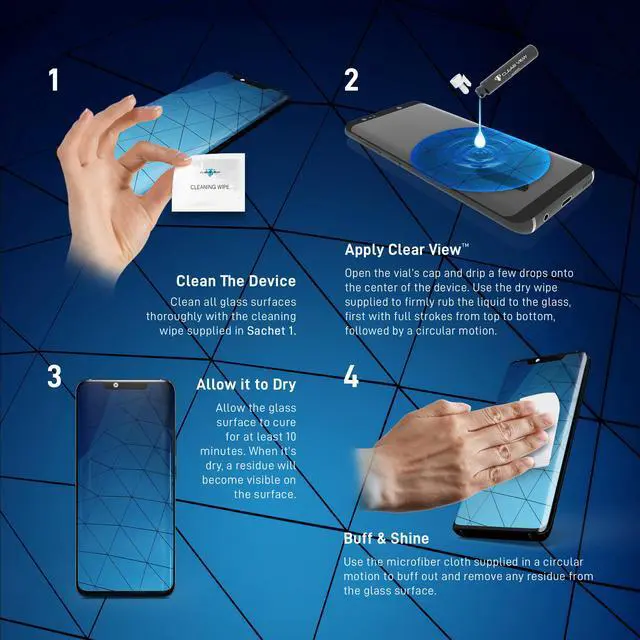 1

CLEANING WIPE

Clean The Device

Clean all glass surfaces thoroughly with the cleaning wipe supplied in Sachet 1.

2

CLEAR VIEW

Apply Clear View™

Open the vial's cap and drip a few drops onto the center of the device. Use the dry wipe supplied to firmly rub the liquid to the glass, first with full strokes from top to bottom, followed by a circular motion.

3

Allow it to Dry

Allow the glass surface to cure for at least 10 minutes. When it's dry, a residue will become visible on the surface.

4

Buff & Shine

Use the microfiber cloth supplied in a circular motion to buff out and remove any residue from the glass surface.