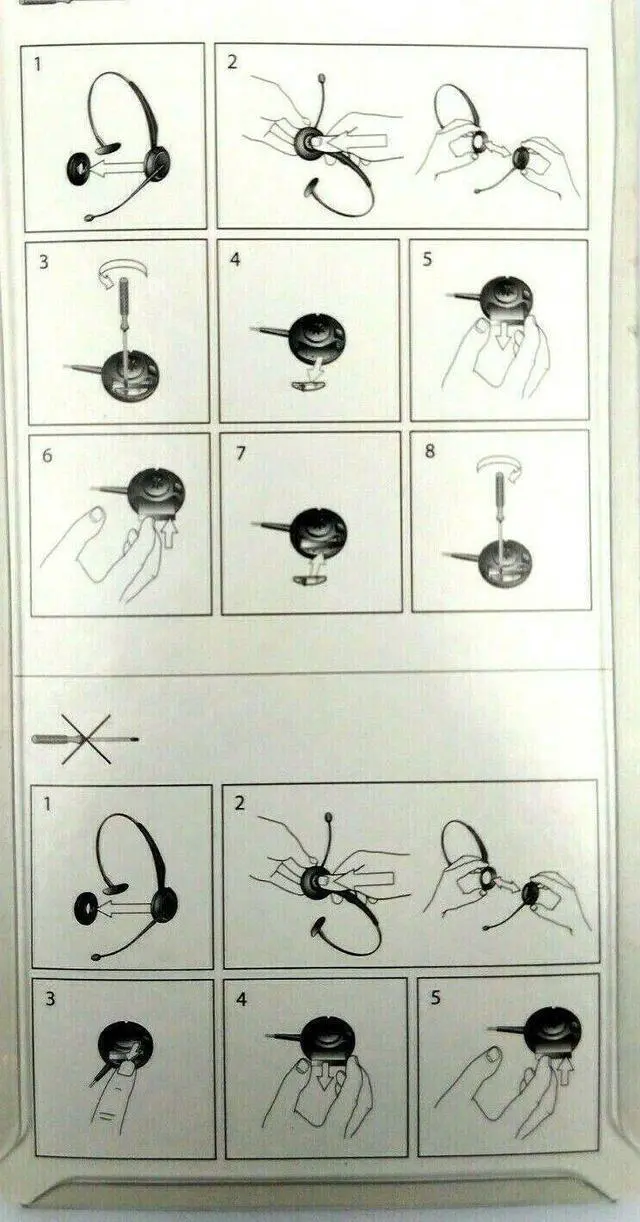 1

2

3

4

5

6

7

8

1

2

3

4

5