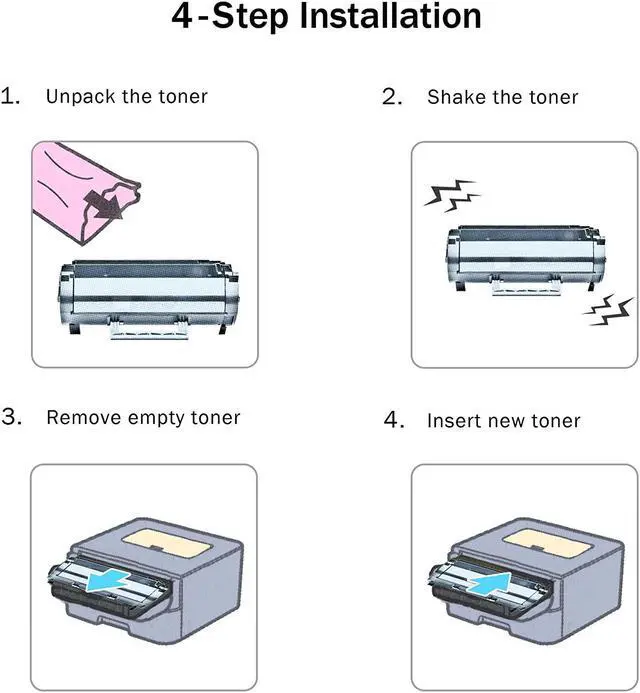 4-Step Installation

1. Unpack the toner

2. Shake the toner

3. Remove empty toner

4. Insert new toner